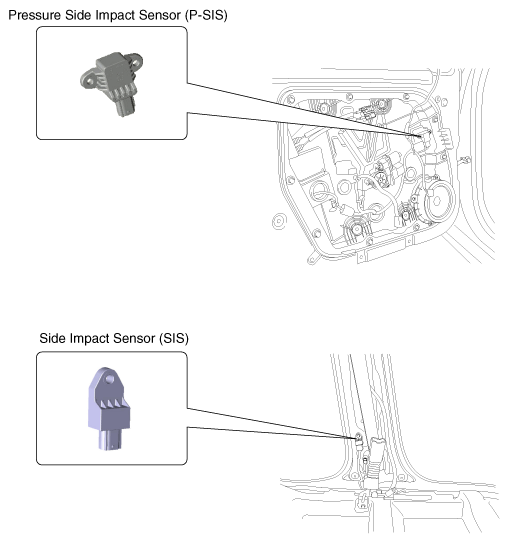 Pressure Side Impact Sensor (P-SIS)

Side Impact Sensor (SIS)