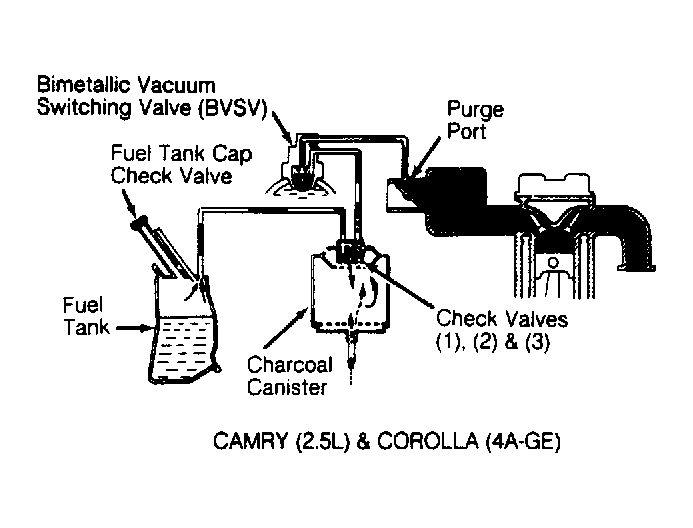 Bimetallic Vacuum Switching Valve (BVSV)

Purge Port

Fuel Tank Cap Check Valve

Fuel Tank

Charcoal Canister

Check Valves (1), (2) & (3)

CAMRY (2.5L) & COROLLA (4A-GE)