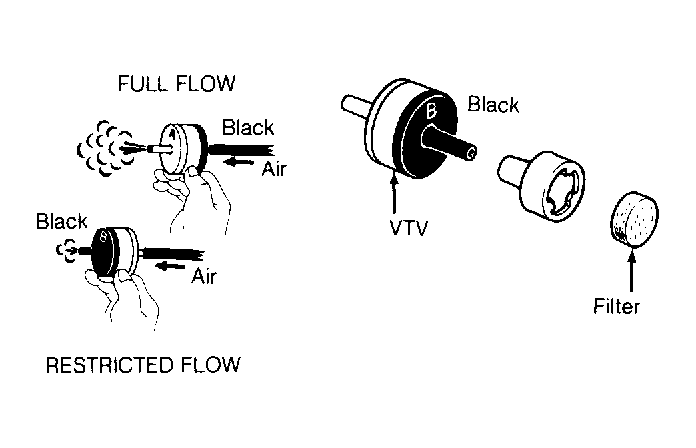 FULL FLOW

Black

Air

Black

B

Air

RESTRICTED FLOW

B

Black

VTV

Filter