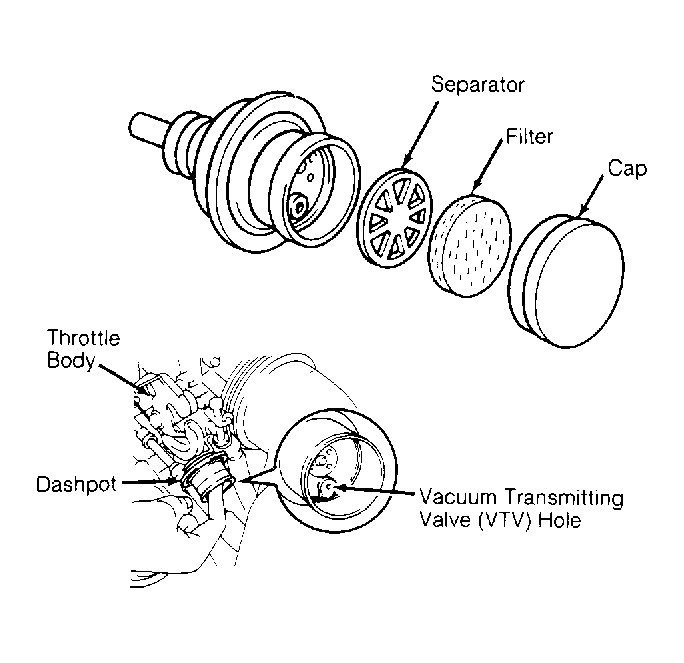 Separator

Filter

Cap

Throttle Body

Dashpot

Vacuum Transmitting Valve (VTV) Hole