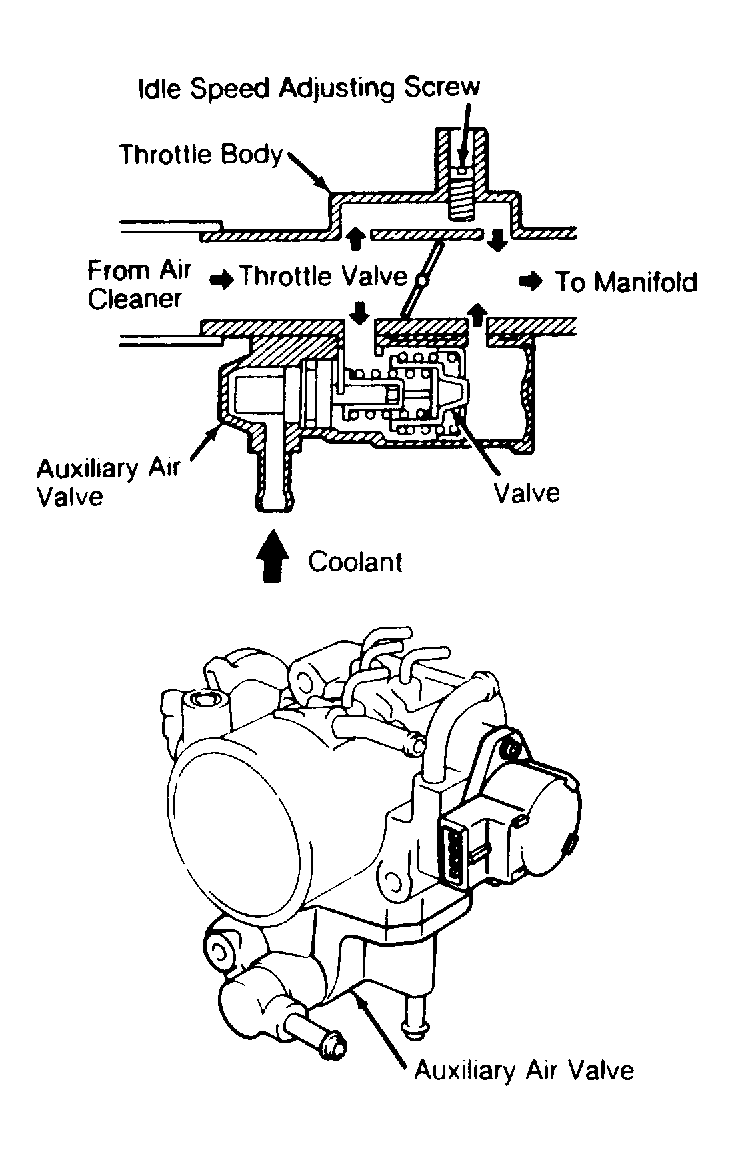 Idle Speed Adjusting Screw

Throttle Body

From Air Cleaner

Throttle Valve

To Manifold

Auxiliary Air Valve

Valve

Coolant

Auxiliary Air Valve