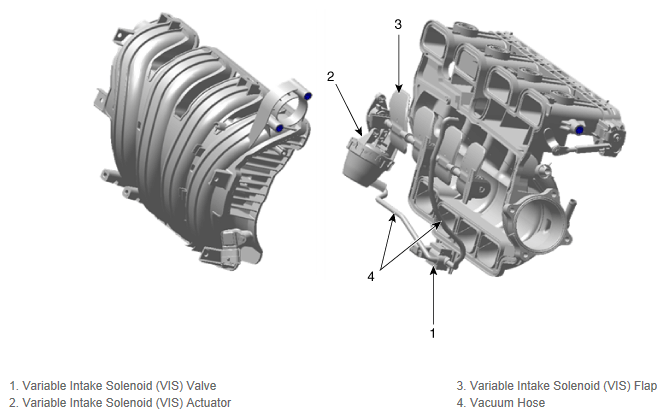 3
2
4
1

1. Variable Intake Solenoid (VIS) Valve
2. Variable Intake Solenoid (VIS) Actuator

3. Variable Intake Solenoid (VIS) Flap
4. Vacuum Hose