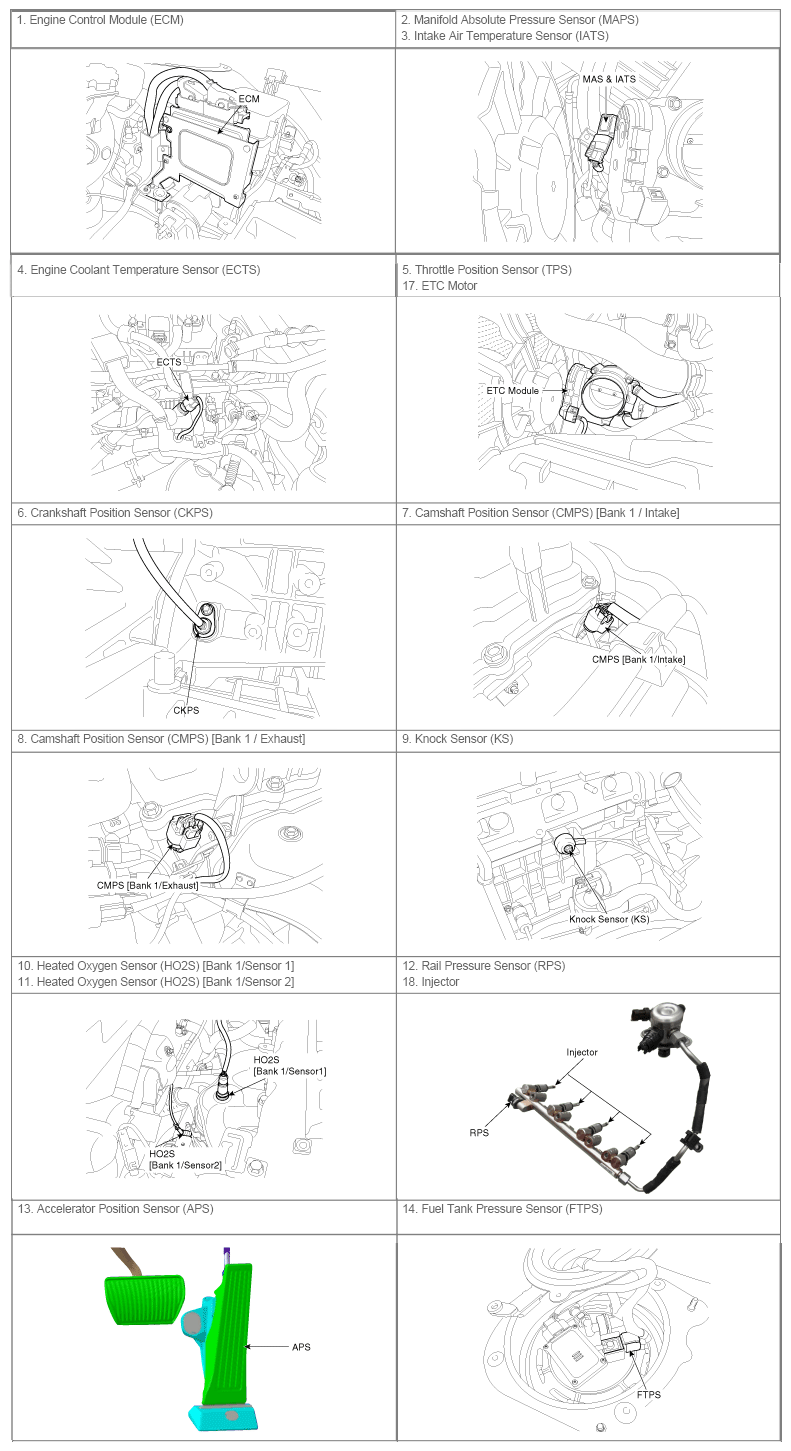 | 1. Engine Control Module (ECM) | 2. Manifold Absolute Pressure Sensor (MAPS) 3. Intake Air Temperature Sensor (IATS) |
|---|---|
| ECM | MAS & IATS |
| 4. Engine Coolant Temperature Sensor (ECTS) | 5. Throttle Position Sensor (TPS) 17. ETC Motor |
| ECTS | ETC Module |
| 6. Crankshaft Position Sensor (CKPS) | 7. Camshaft Position Sensor (CMPS) [Bank 1 / Intake] |
| CKPS | CMPS [Bank 1/Intake] |
| 8. Camshaft Position Sensor (CMPS) [Bank 1 / Exhaust] | 9. Knock Sensor (KS) |
| CMPS [Bank 1/Exhaust] | Knock Sensor (KS) |
| 10. Heated Oxygen Sensor (HO2S) [Bank 1/Sensor 1] 11. Heated Oxygen Sensor (HO2S) [Bank 1/Sensor 2] | 12. Rail Pressure Sensor (RPS) 18. Injector |
| HO2S [Bank 1/Sensor1] HO2S [Bank 1/Sensor2] | Injector RPS |
| 13. Accelerator Position Sensor (APS) | 14. Fuel Tank Pressure Sensor (FTPS) |
| APS | FTPS |