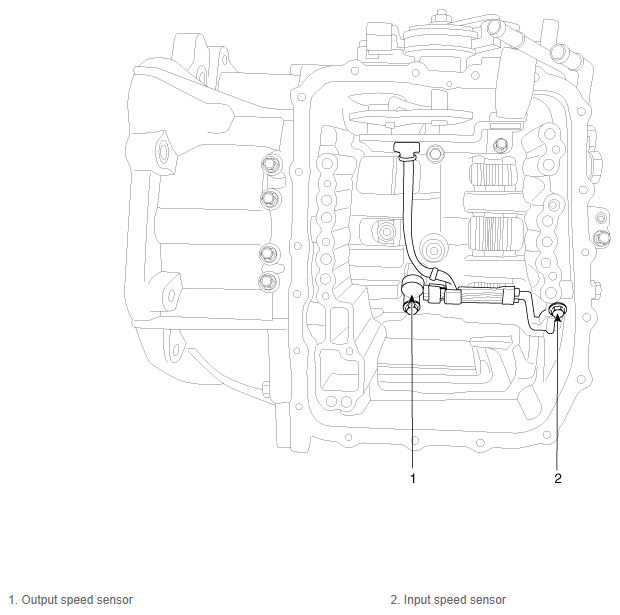 1

2

1. Output speed sensor

2. Input speed sensor