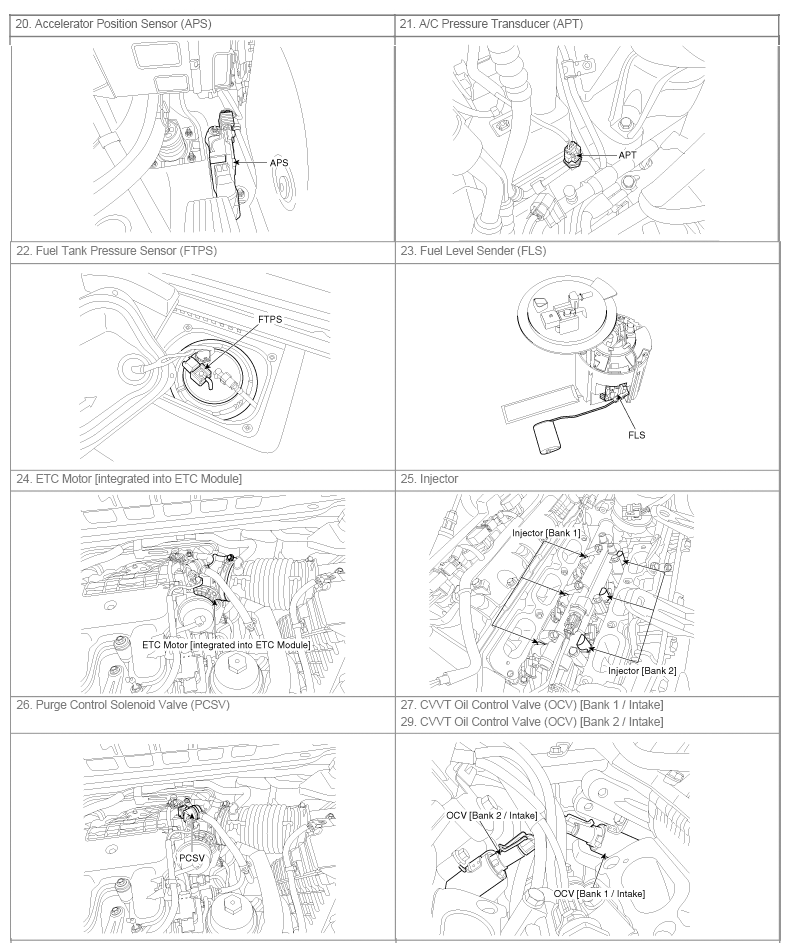 | 20. Accelerator Position Sensor (APS) | 21. A/C Pressure Transducer (APT) |
|---|---|
| APS | APT |
| 22. Fuel Tank Pressure Sensor (FTPS) | 23. Fuel Level Sender (FLS) |
| FTPS | FLS |
| 24. ETC Motor [integrated into ETC Module] | 25. Injector |
| ETC Motor [integrated into ETC Module] | Injector [Bank 1] Injector [Bank 2] |
| 26. Purge Control Solenoid Valve (PCSV) | 27. CVVT Oil Control Valve (OCV) [Bank 1 / Intake] 29. CVVT Oil Control Valve (OCV) [Bank 2 / Intake] |
| PCSV | OCV [Bank 2 / Intake] OCV [Bank 1 / Intake] |