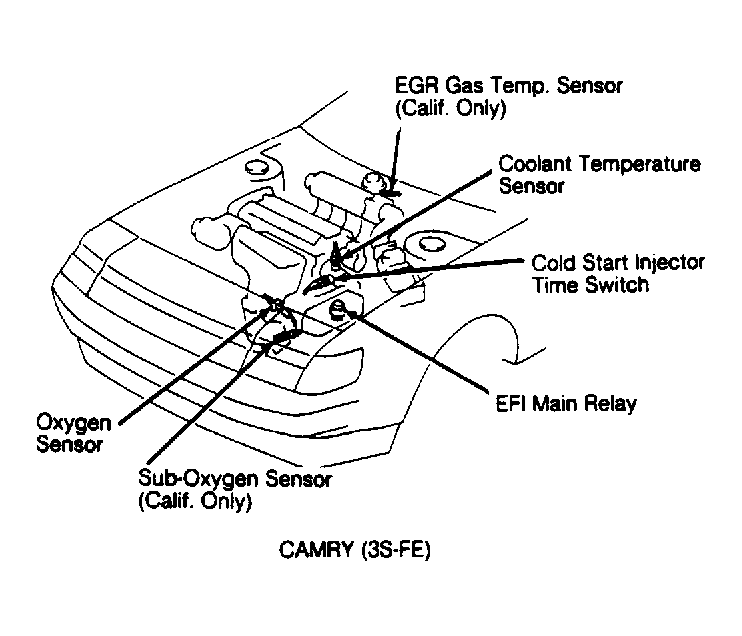 EGR Gas Temp. Sensor
(Calif. Only)

Coolant Temperature
Sensor

Cold Start Injector
Time Switch

EFI Main Relay

Oxygen
Sensor

Sub-Oxygen Sensor
(Calif. Only)

CAMRY (3S-FE)