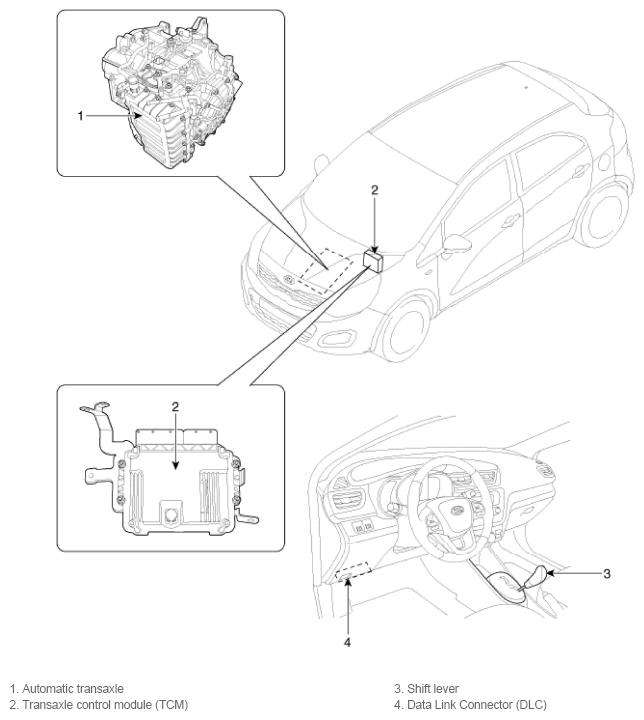 1

2

2

3

4

1. Automatic transaxle
2. Transaxle control module (TCM)

3. Shift lever
4. Data Link Connector (DLC)