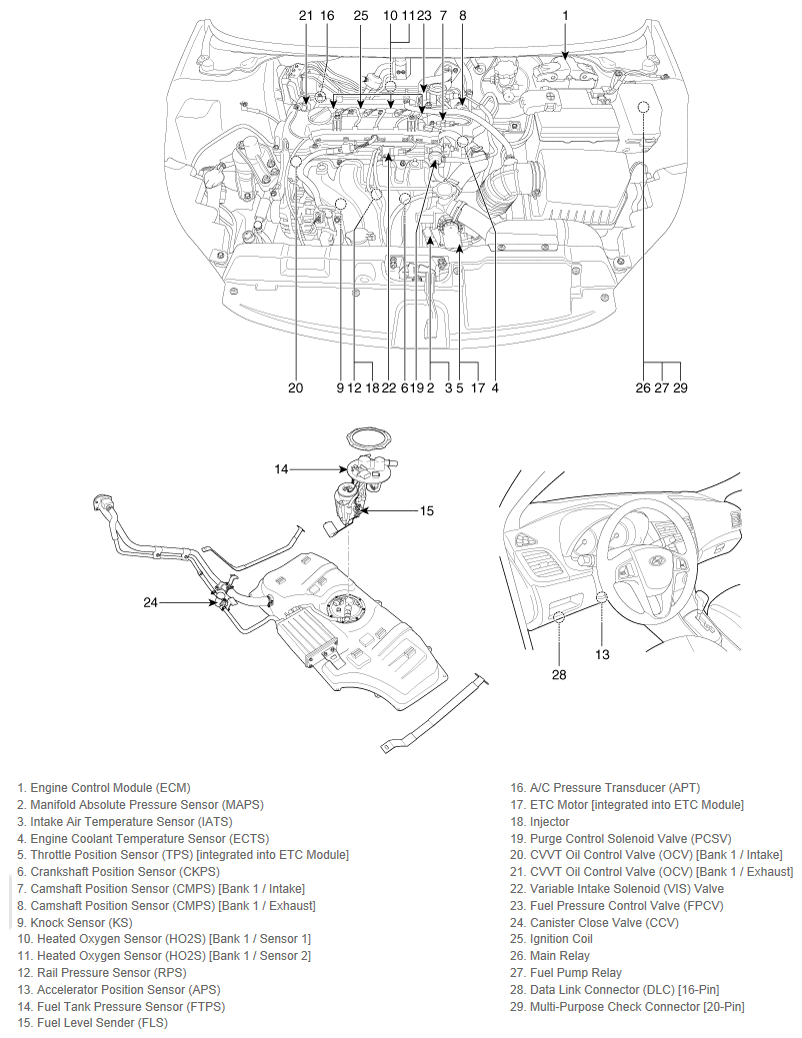 21 16 25 10 11 23 7 8 1

20 9 12 18 22 6 19 2 3 5 17 4 26 27 29

14
15
24

28 13

1. Engine Control Module (ECM)
2. Manifold Absolute Pressure Sensor (MAPS)
3. Intake Air Temperature Sensor (IATS)
4. Engine Coolant Temperature Sensor (ECTS)
5. Throttle Position Sensor (TPS) [integrated into ETC Module]
6. Crankshaft Position Sensor (CKPS)
7. Camshaft Position Sensor (CMPS) [Bank 1 / Intake]
8. Camshaft Position Sensor (CMPS) [Bank 1 / Exhaust]
9. Knock Sensor (KS)
10. Heated Oxygen Sensor (HO2S) [Bank 1 / Sensor 1]
11. Heated Oxygen Sensor (HO2S) [Bank 1 / Sensor 2]
12. Rail Pressure Sensor (RPS)
13. Accelerator Position Sensor (APS)
14. Fuel Tank Pressure Sensor (FTPS)
15. Fuel Level Sender (FLS)

16. A/C Pressure Transducer (APT)
17. ETC Motor [integrated into ETC Module]
18. Injector
19. Purge Control Solenoid Valve (PCSV)
20. CVVT Oil Control Valve (OCV) [Bank 1 / Intake]
21. CVVT Oil Control Valve (OCV) [Bank 1 / Exhaust]
22. Variable Intake Solenoid (VIS) Valve
23. Fuel Pressure Control Valve (FPCV)
24. Canister Close Valve (CCV)
25. Ignition Coil
26. Main Relay
27. Fuel Pump Relay
28. Data Link Connector (DLC) [16-Pin]
29. Multi-Purpose Check Connector [20-Pin]