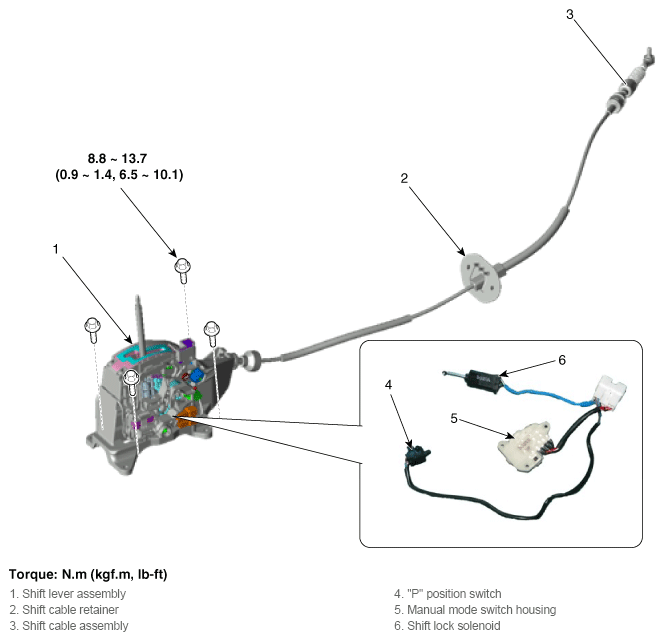 3

8.8 ~ 13.7
(0.9 ~ 1.4, 6.5 ~ 10.1)

2

1

6

4

5

Torque: N.m (kgf.m, lb-ft)

1. Shift lever assembly
2. Shift cable retainer
3. Shift cable assembly

4. "P" position switch
5. Manual mode switch housing
6. Shift lock solenoid