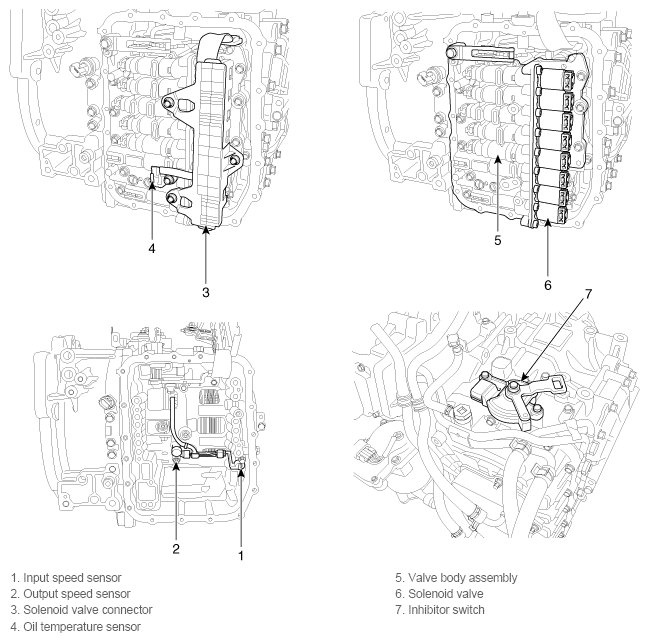 4

3

5

6

7

2

1

1. Input speed sensor
2. Output speed sensor
3. Solenoid valve connector
4. Oil temperature sensor

5. Valve body assembly
6. Solenoid valve
7. Inhibitor switch