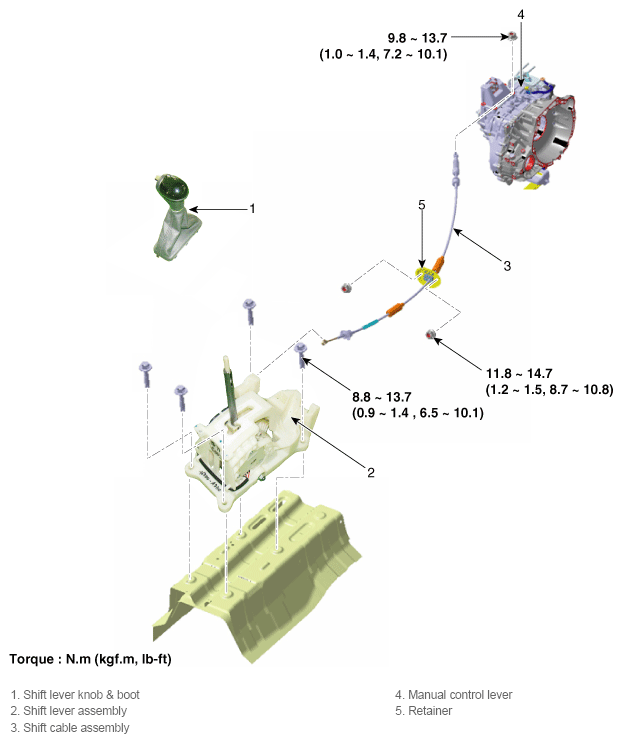 4

9.8 ~ 13.7
(1.0 ~ 1.4, 7.2 ~ 10.1)

1

5

3

11.8 ~ 14.7
(1.2 ~ 1.5, 8.7 ~ 10.8)

8.8 ~ 13.7
(0.9 ~ 1.4 , 6.5 ~ 10.1)

2

Torque : N.m (kgf.m, lb-ft)

1. Shift lever knob & boot
2. Shift lever assembly
3. Shift cable assembly

4. Manual control lever
5. Retainer