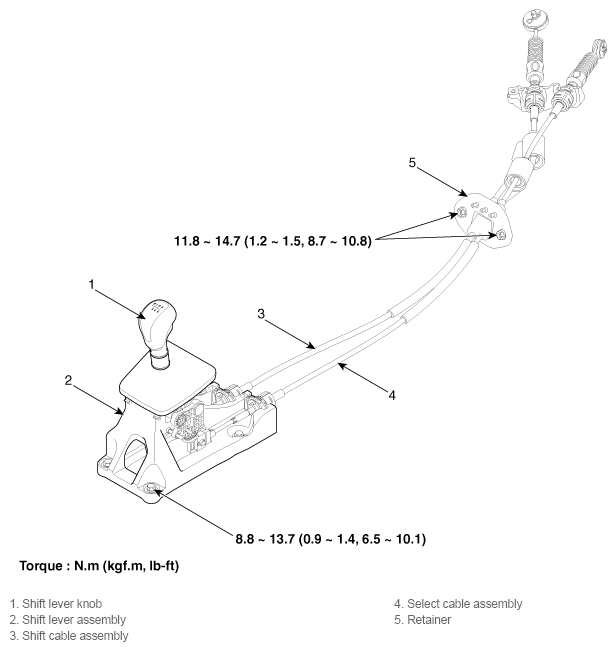 5

11.8 ~ 14.7 (1.2 ~ 1.5, 8.7 ~ 10.8)

1

3

2

4

8.8 ~ 13.7 (0.9 ~ 1.4, 6.5 ~ 10.1)

Torque : N.m (kgf.m, lb-ft)

1. Shift lever knob
2. Shift lever assembly
3. Shift cable assembly

4. Select cable assembly
5. Retainer