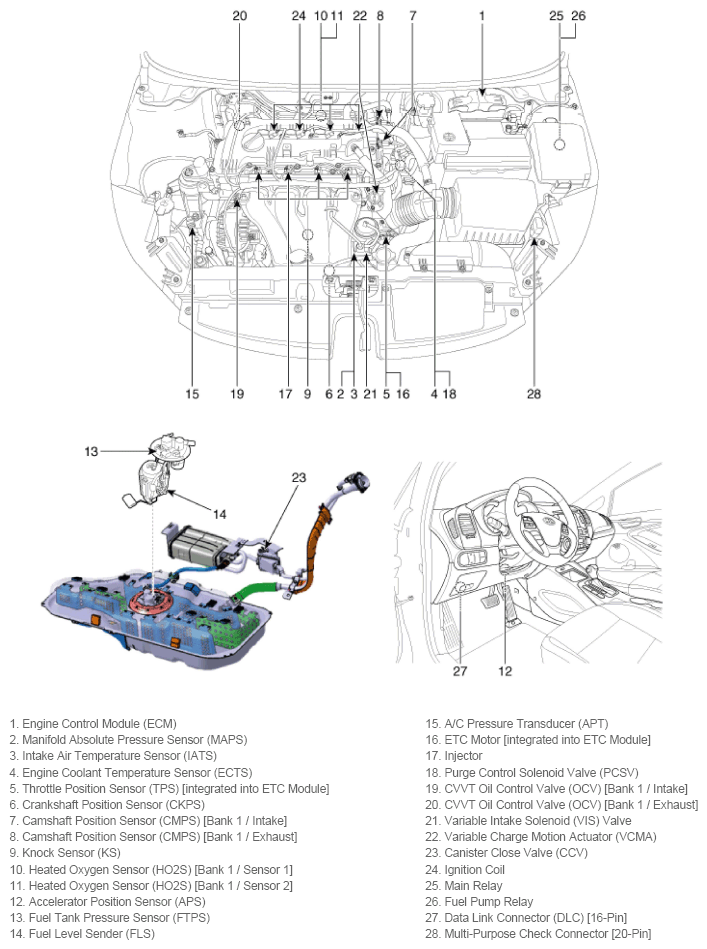 20 24 10 11 22 8 7 1 25 26

15 19 17 9 6 2 3 21 5 16 4 18 28

13

14

23

27 12

1. Engine Control Module (ECM)
2. Manifold Absolute Pressure Sensor (MAPS)
3. Intake Air Temperature Sensor (IATS)
4. Engine Coolant Temperature Sensor (ECTS)
5. Throttle Position Sensor (TPS) [integrated into ETC Module]
6. Crankshaft Position Sensor (CKPS)
7. Camshaft Position Sensor (CMPS) [Bank 1 / Intake]
8. Camshaft Position Sensor (CMPS) [Bank 1 / Exhaust]
9. Knock Sensor (KS)
10. Heated Oxygen Sensor (HO2S) [Bank 1 / Sensor 1]
11. Heated Oxygen Sensor (HO2S) [Bank 1 / Sensor 2]
12. Accelerator Position Sensor (APS)
13. Fuel Tank Pressure Sensor (FTPS)
14. Fuel Level Sender (FLS)

15. A/C Pressure Transducer (APT)
16. ETC Motor [integrated into ETC Module]
17. Injector
18. Purge Control Solenoid Valve (PCSV)
19. CVVT Oil Control Valve (OCV) [Bank 1 / Intake]
20. CVVT Oil Control Valve (OCV) [Bank 1 / Exhaust]
21. Variable Intake Solenoid (VIS) Valve
22. Variable Charge Motion Actuator (VCMA)
23. Canister Close Valve (CCV)
24. Ignition Coil
25. Main Relay
26. Fuel Pump Relay
27. Data Link Connector (DLC) [16-Pin]
28. Multi-Purpose Check Connector [20-Pin]