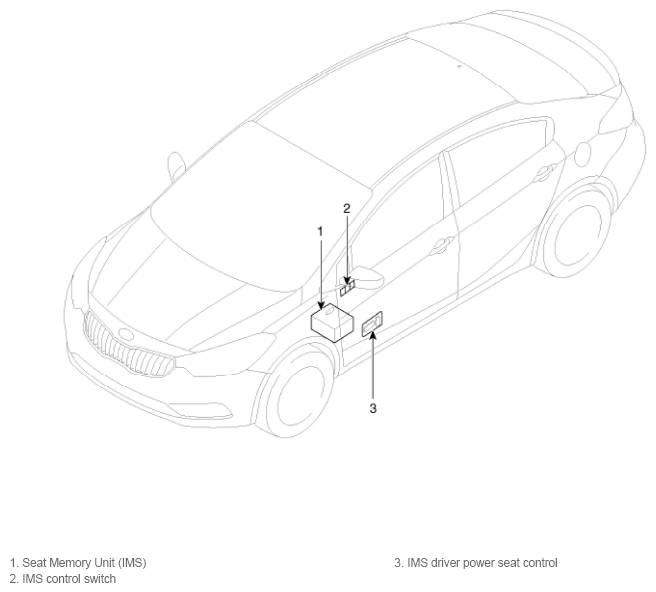 2
1
3

1. Seat Memory Unit (IMS)
2. IMS control switch

3. IMS driver power seat control