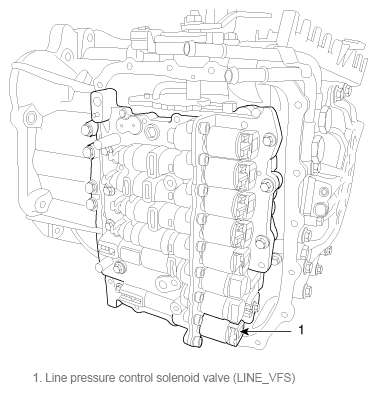 1

1. Line pressure control solenoid valve (LINE_VFS)