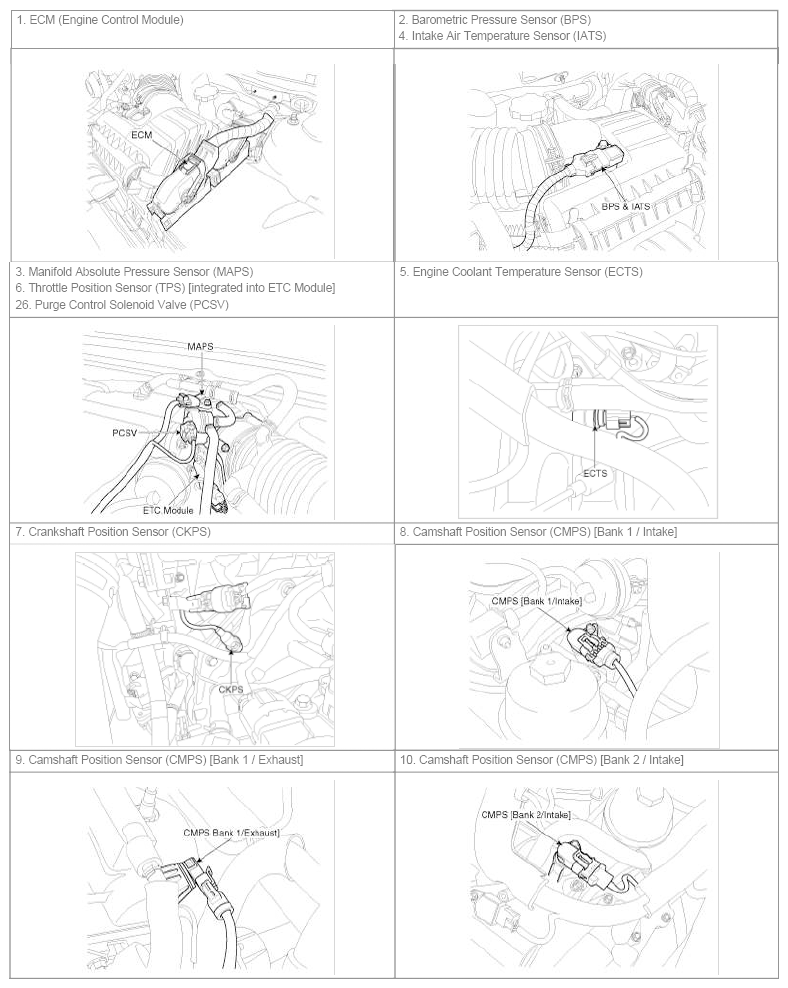 1. ECM (Engine Control Module)

ECM

2. Barometric Pressure Sensor (BPS)
4. Intake Air Temperature Sensor (IATS)

BPS & IATS

3. Manifold Absolute Pressure Sensor (MAPS)
6. Throttle Position Sensor (TPS) [integrated into ETC Module]
26. Purge Control Solenoid Valve (PCSV)

MAPS
PCSV
ETC Module

5. Engine Coolant Temperature Sensor (ECTS)

ECTS

7. Crankshaft Position Sensor (CKPS)

CKPS

8. Camshaft Position Sensor (CMPS) [Bank 1 / Intake]

CMPS [Bank 1/Intake]

9. Camshaft Position Sensor (CMPS) [Bank 1 / Exhaust]

CMPS Bank 1/Exhaust]

10. Camshaft Position Sensor (CMPS) [Bank 2 / Intake]

CMPS [Bank 2/Intake]