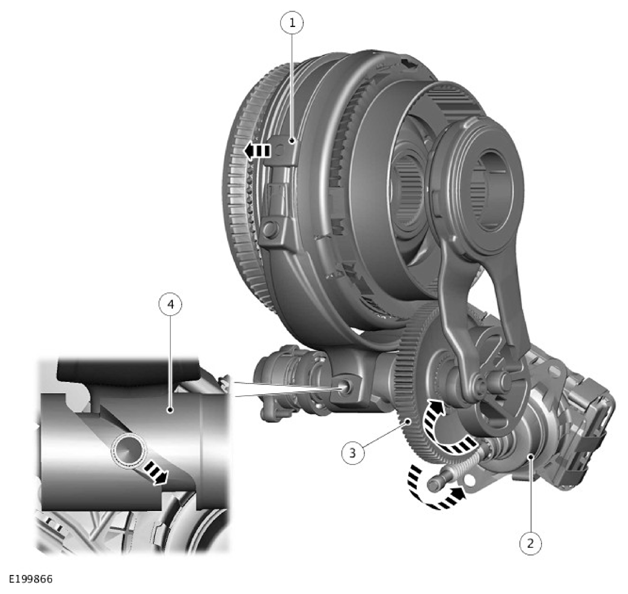 1
4
3
2
E199866