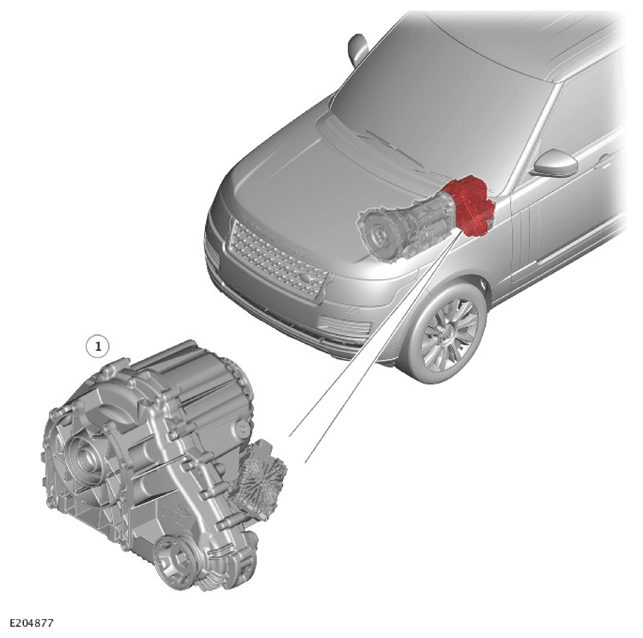 1

E204877