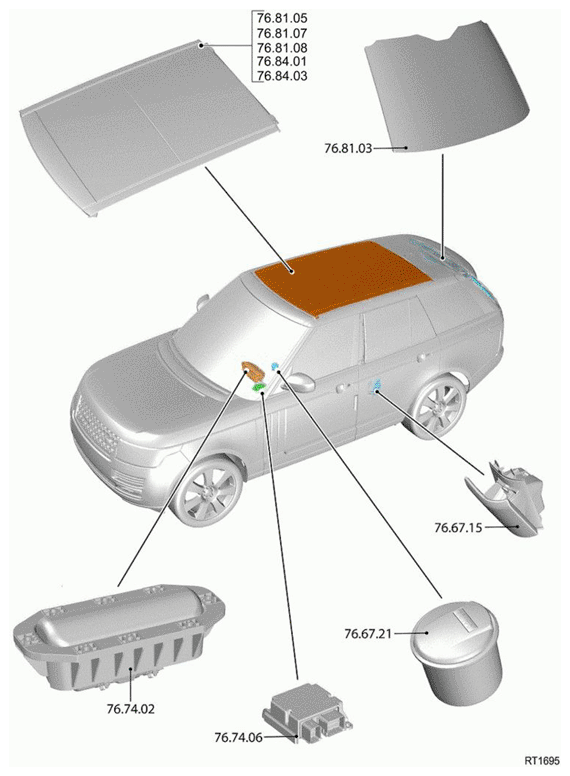 76.81.05
76.81.07
76.81.08
76.84.01
76.84.03

76.81.03

76.67.15

76.67.21

76.74.02

76.74.06

RT1695