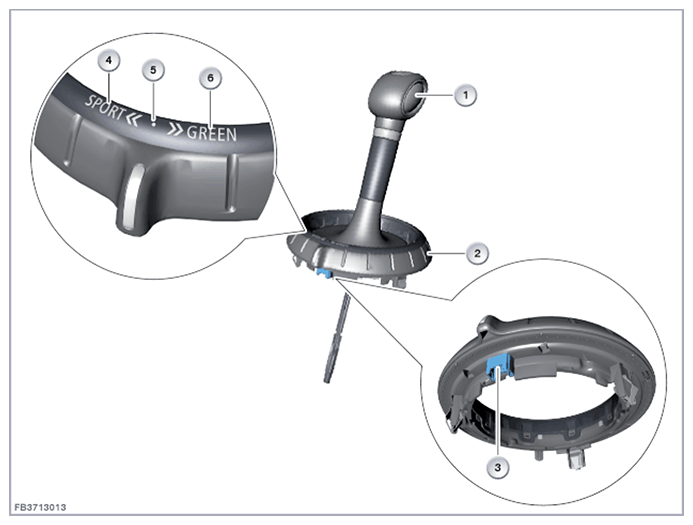 4
5
6
SPORT «
•
» GREEN
1
2
3
FB3713013