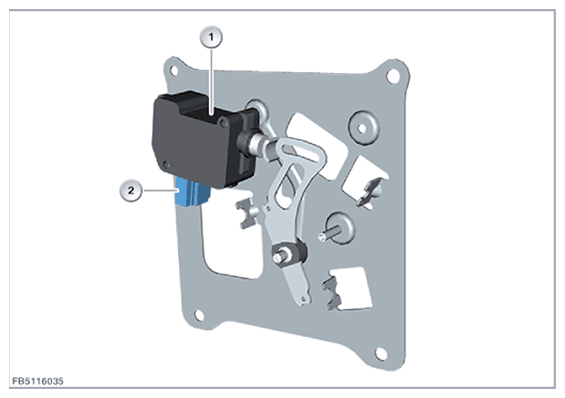 1

2

FB5116035