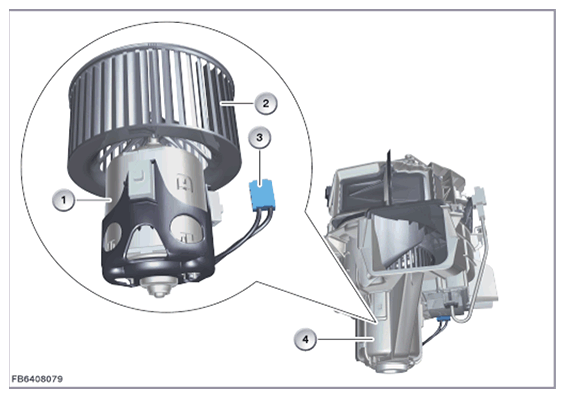 2
3
1
4
FB6408079