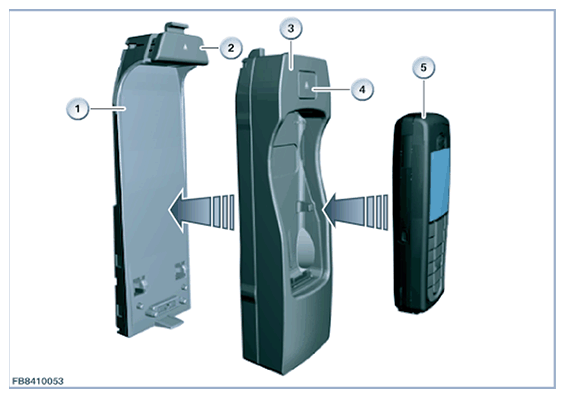 1
2
3
4
5
FB8410053