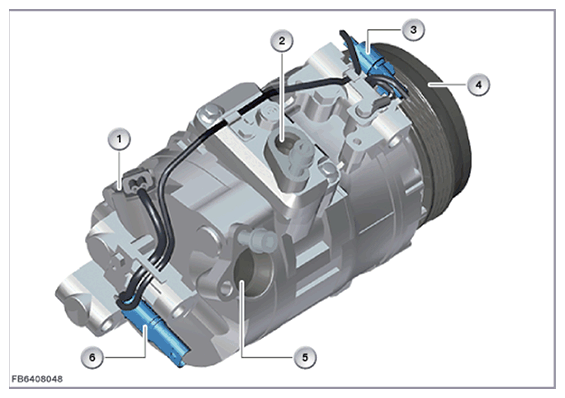 1
2
3
4
5
6
FB6408048