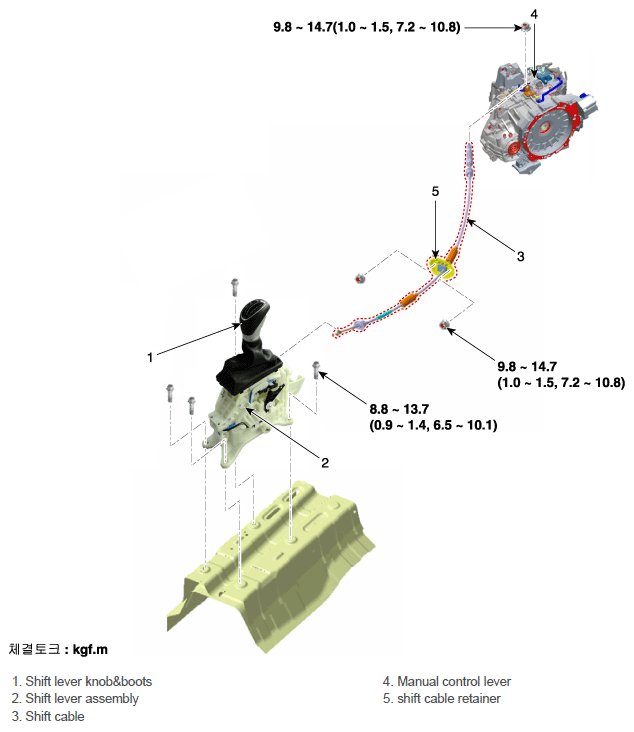 9.8 ~ 14.7(1.0 ~ 1.5, 7.2 ~ 10.8)

4

5

3

1

9.8 ~ 14.7
(1.0 ~ 1.5, 7.2 ~ 10.8)

8.8 ~ 13.7
(0.9 ~ 1.4, 6.5 ~ 10.1)

2

체결토크 : kgf.m

1. Shift lever knob&boots
2. Shift lever assembly
3. Shift cable

4. Manual control lever
5. shift cable retainer