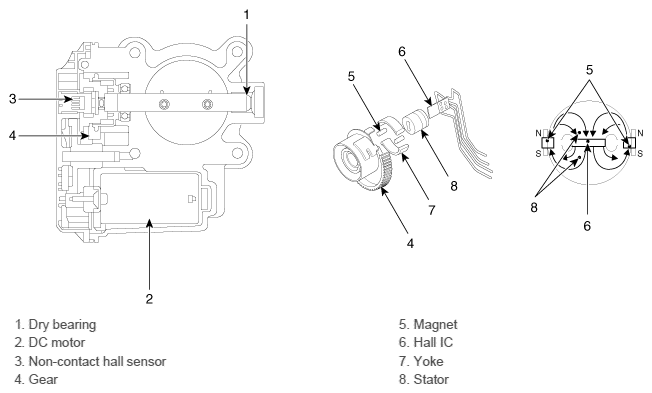 1
3
4
2

6
5
8
7
4

5
N
S
N
S
8
6

1. Dry bearing
2. DC motor
3. Non-contact hall sensor
4. Gear

5. Magnet
6. Hall IC
7. Yoke
8. Stator