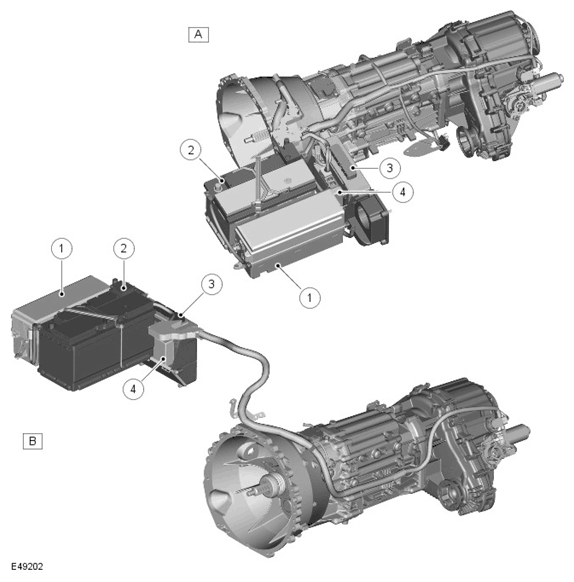 A

2

3

4

1

1

2

3

4

B

E49202