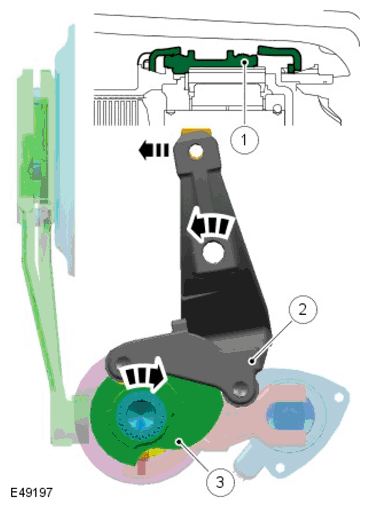 1
2
3
E49197