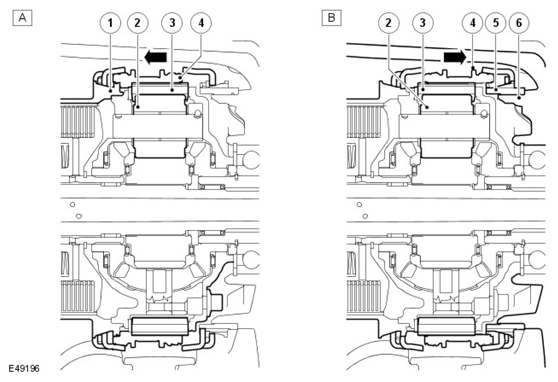 A
1
2
3
4
B
2
3
4
5
6
E49196