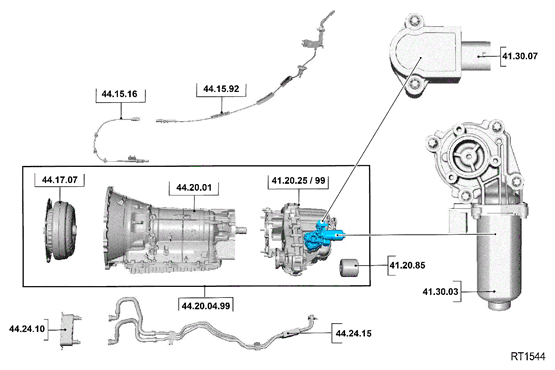 41.30.07

44.15.16

44.15.92

44.17.07

44.20.01

41.20.25 / 99

41.20.85

41.30.03

44.20.04.99

44.24.10

44.24.15

RT1544