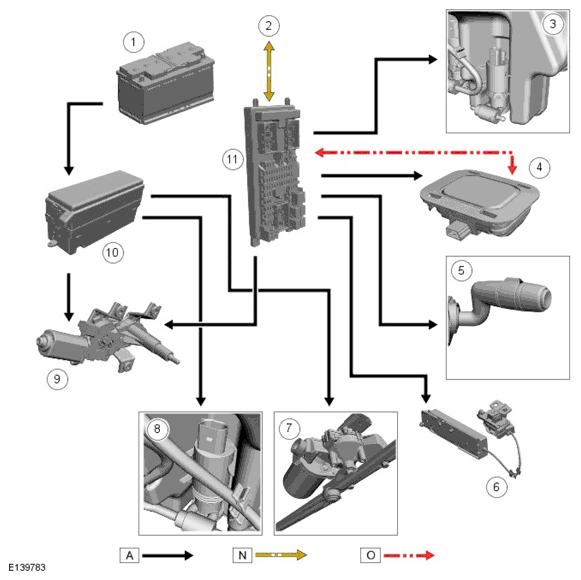 1
2
3
11
4
10
5
9
8
7
6
A
N
O
E139783