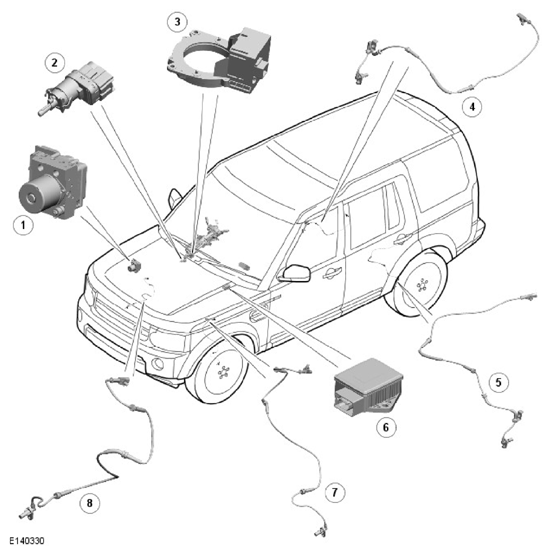 3
2
4
1
5
6
7
8
E140330