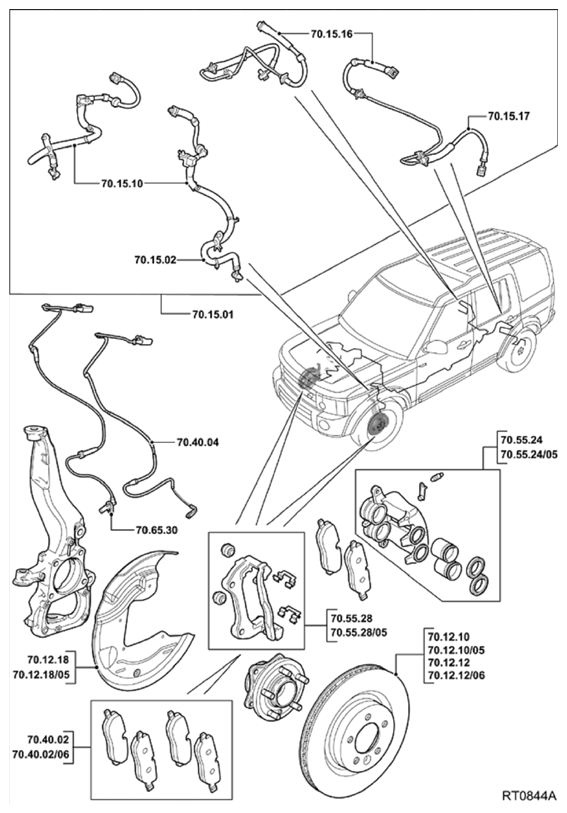 70.15.16
70.15.17
70.15.10
70.15.02
70.15.01
70.40.04
70.65.30
70.55.24
70.55.24/05
70.55.28
70.55.28/05
70.12.18
70.12.18/05
70.12.10
70.12.10/05
70.12.12
70.12.12/06
70.40.02
70.40.02/06
RT0844A