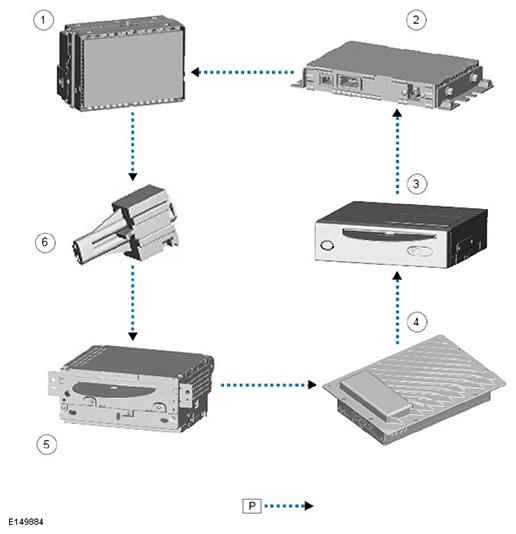 1

2

3

6

4

5

P

E149884