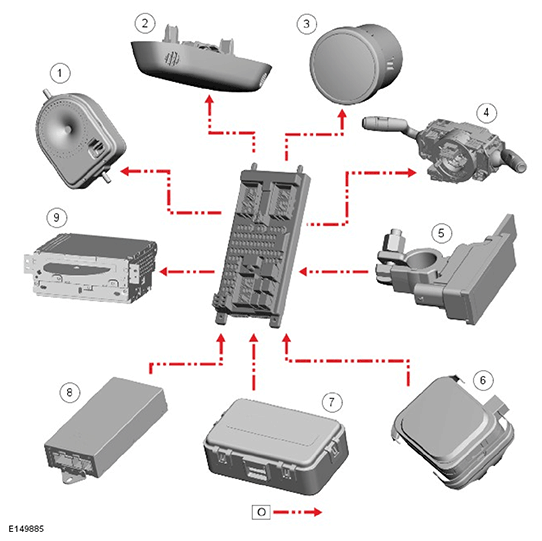 2
3
1
4
9
5
8
7
6
O
E149885