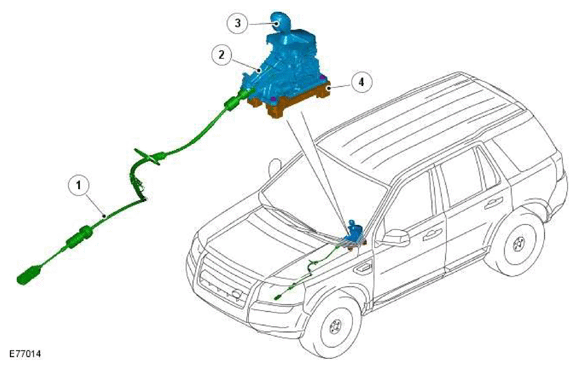 3
2
4
1
E77014