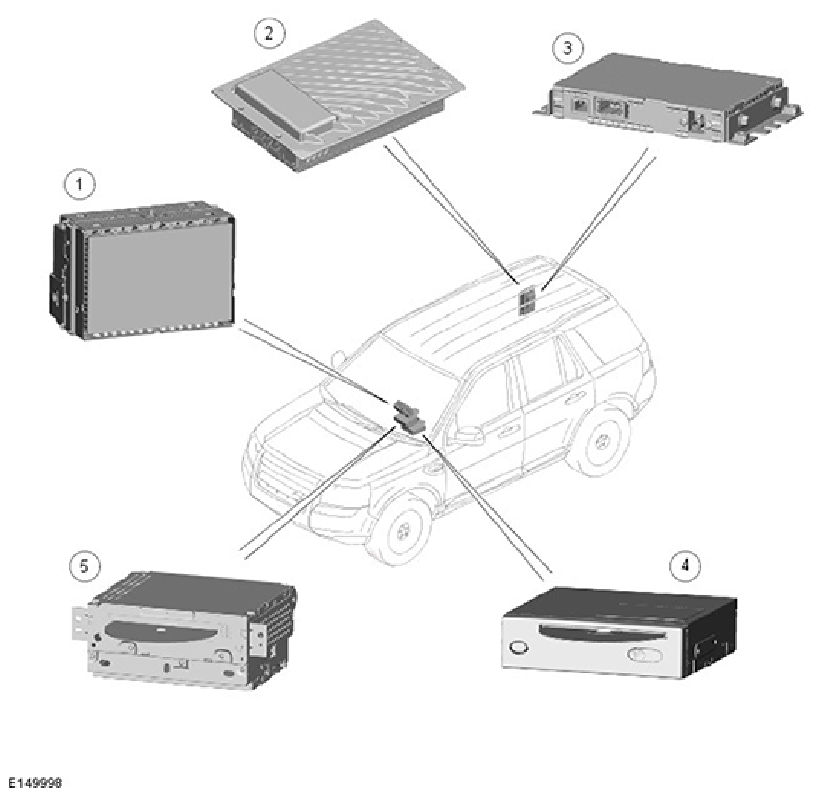 2
3
1
5
4
E149998