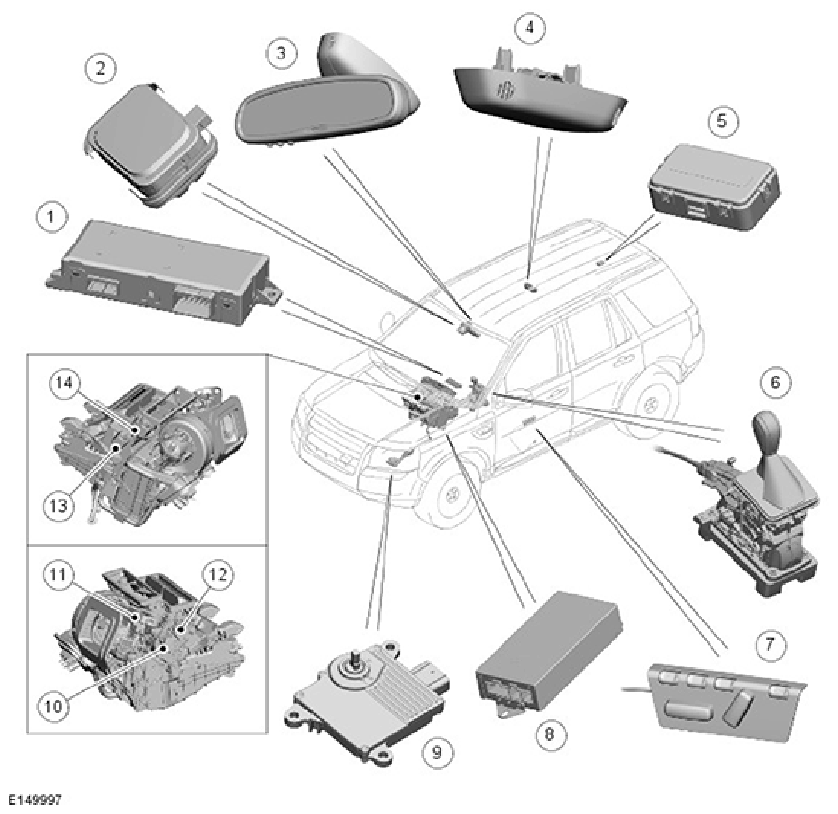 2
3
4
5
1
14
13
6
11
12
10
9
8
7
E149997