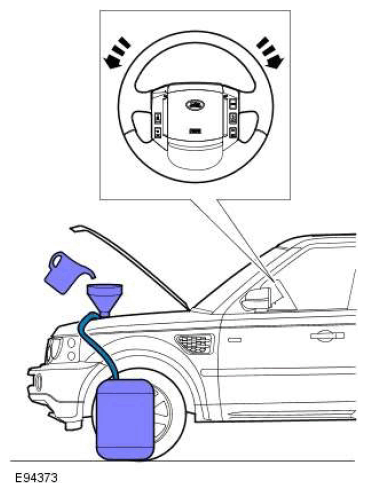 E94373