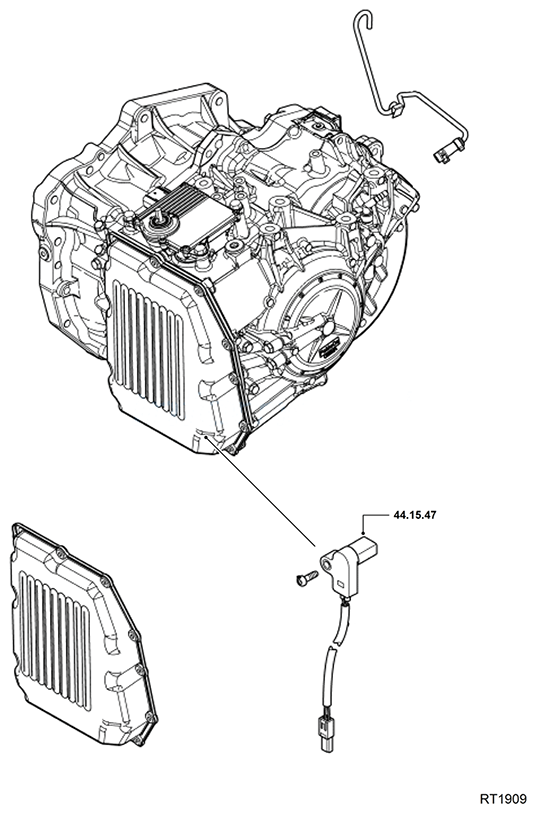 44.15.47

RT1909