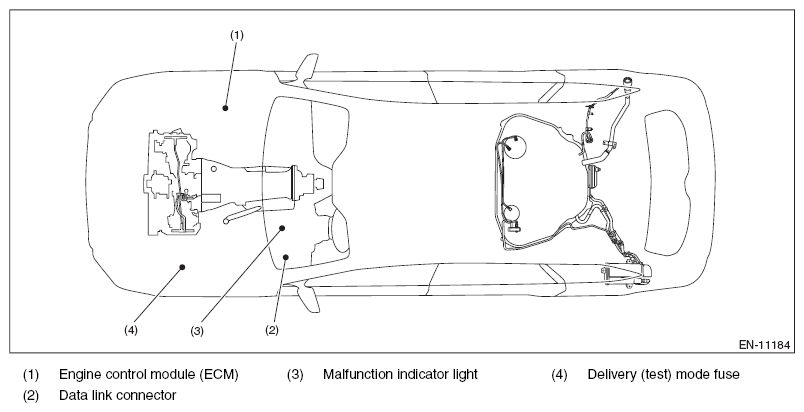 (1)

(4)

(3)

(2)

EN-11184

(1) Engine control module (ECM)
(2) Data link connector
(3) Malfunction indicator light
(4) Delivery (test) mode fuse