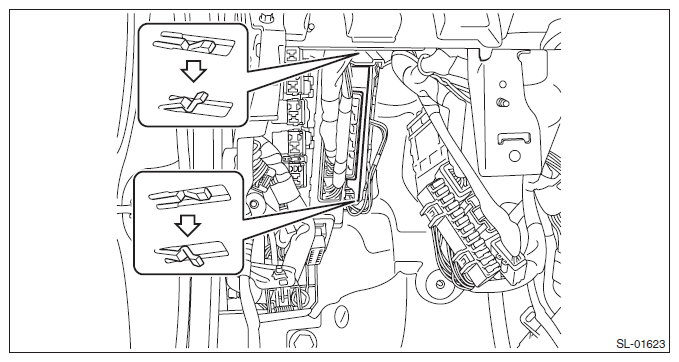 SL-01623