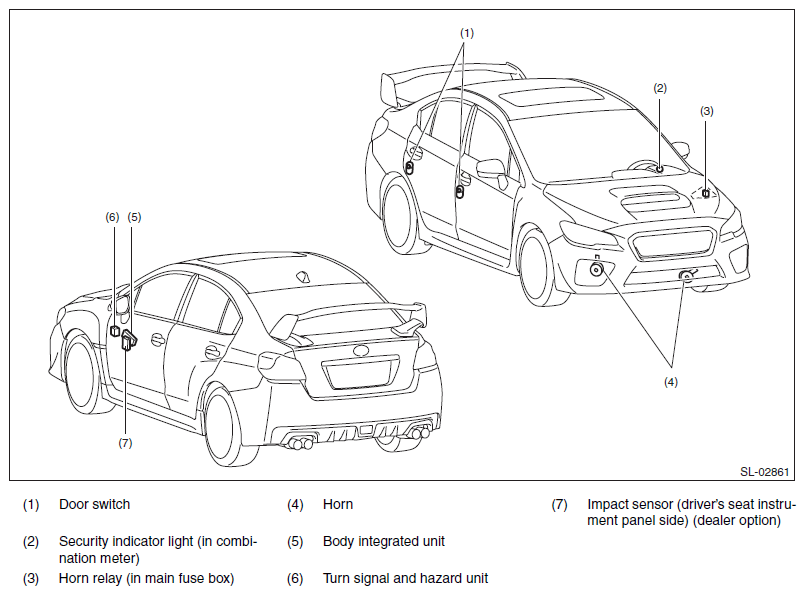 (1)

(2)

(3)

(6) (5)

(4)

(7)

SL-02861

(1) Door switch

(2) Security indicator light (in combination meter)

(3) Horn relay (in main fuse box)

(4) Horn

(5) Body integrated unit

(6) Turn signal and hazard unit

(7) Impact sensor (driver's seat instrument panel side) (dealer option)