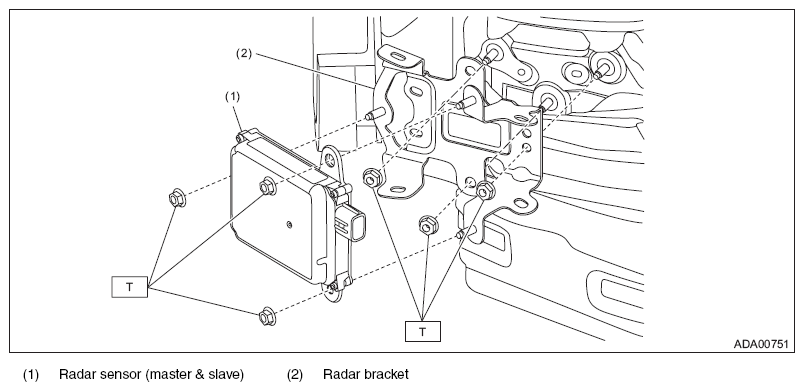 (2)
(1)
T
T
ADA00751

(1) Radar sensor (master & slave) (2) Radar bracket