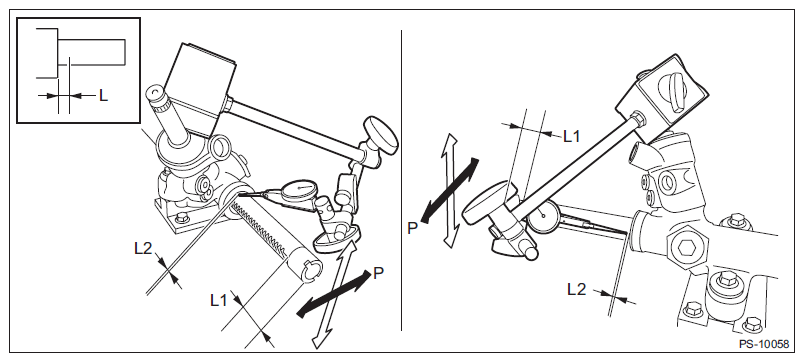 L

L2

L1

P

L1

P

L2

PS-10058