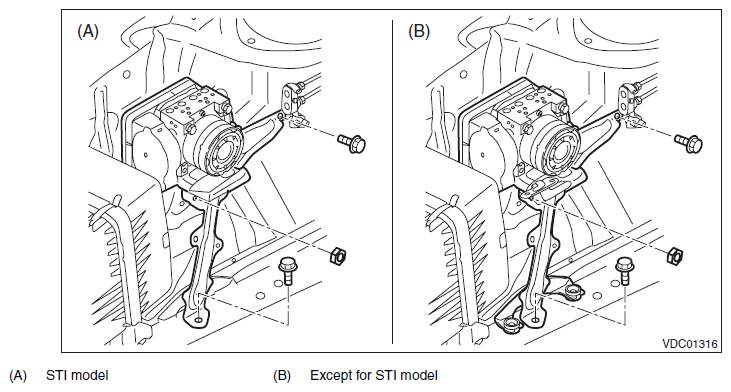 (A)

(B)

VDC01316

(A) STI model

(B) Except for STI model